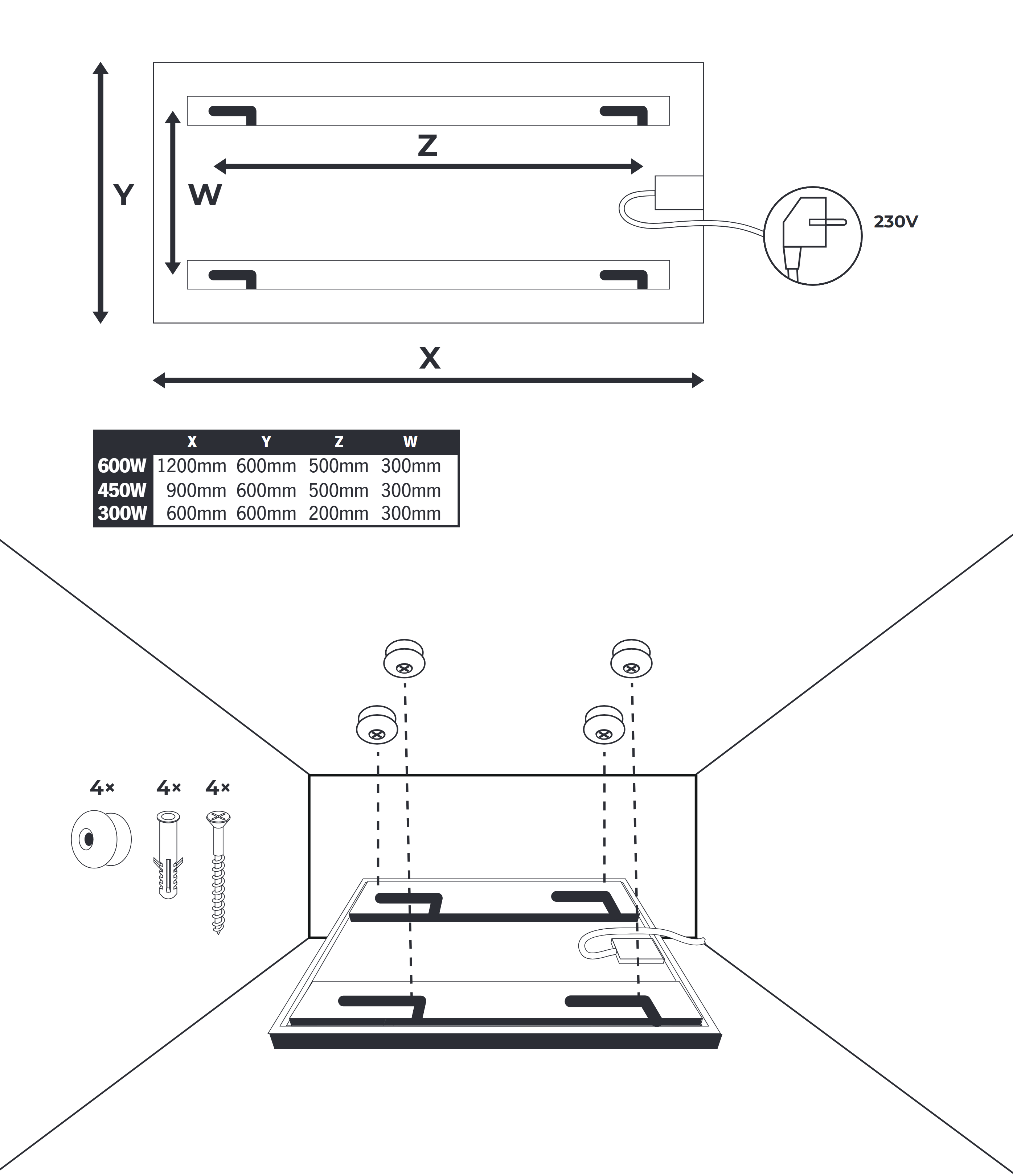 Y

W

Z

230V

X

|  | X | Y | Z | W |
|---|---|---|---|---|
| 600W | 1200mm | 600mm | 500mm | 300mm |
| 450W | 900mm | 600mm | 500mm | 300mm |
| 300W | 600mm | 600mm | 200mm | 300mm |

4×

4×

4×